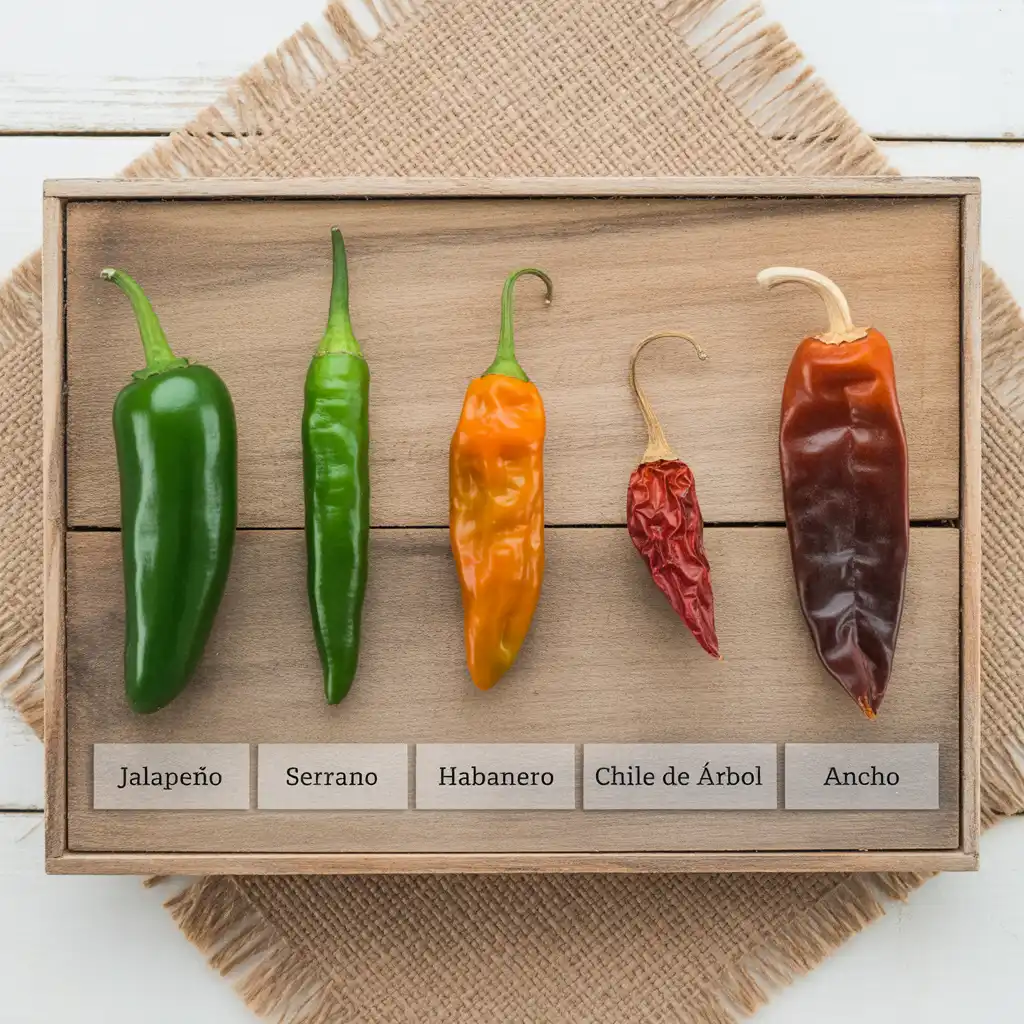 Jalapeño

Serrano

Habanero

Chile de Árbol

Ancho