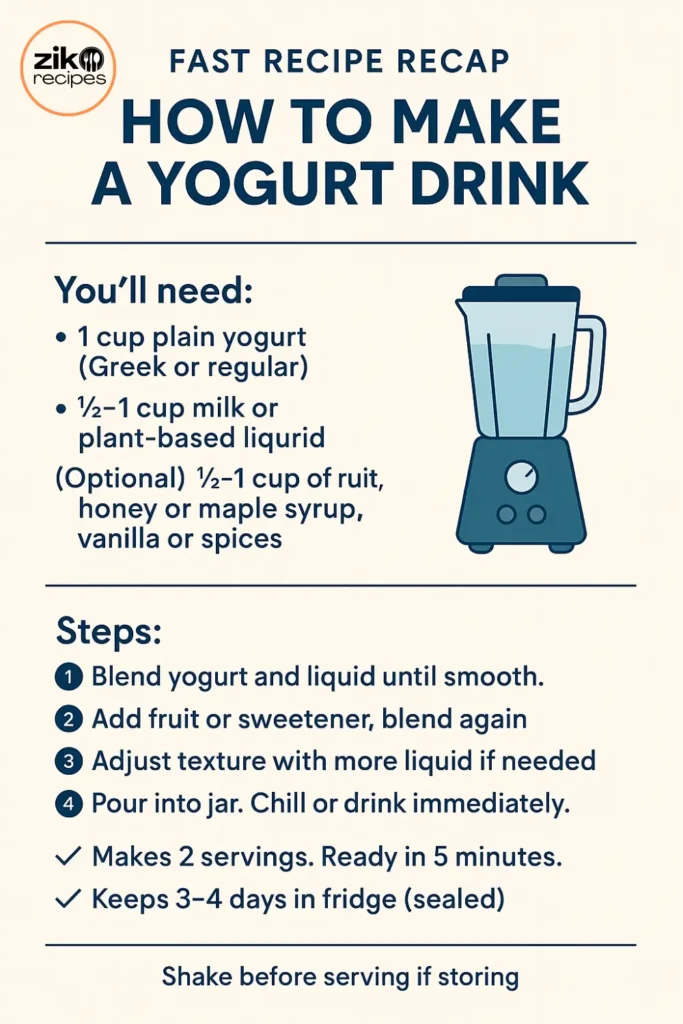 ziko recipes

FAST RECIPE RECAP

HOW TO MAKE A YOGURT DRINK

You'll need:

• 1 cup plain yogurt (Greek or regular)
• ½–1 cup milk or plant-based liqurid

(Optional) ½–1 cup of ruit, honey or maple syrup, vanilla or spices

Steps:

1 Blend yogurt and liquid until smooth.
2 Add fruit or sweetener, blend again
3 Adjust texture with more liquid if needed
4 Pour into jar. Chill or drink immediately.

✓ Makes 2 servings. Ready in 5 minutes.
✓ Keeps 3–4 days in fridge (sealed)

Shake before serving if storing