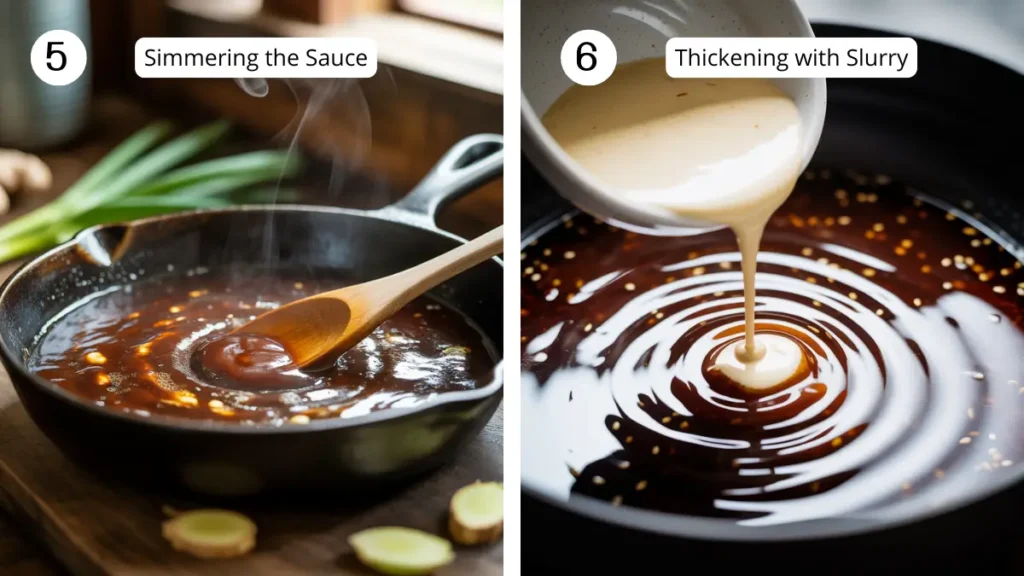 5
Simmering the Sauce

6
Thickening with Slurry